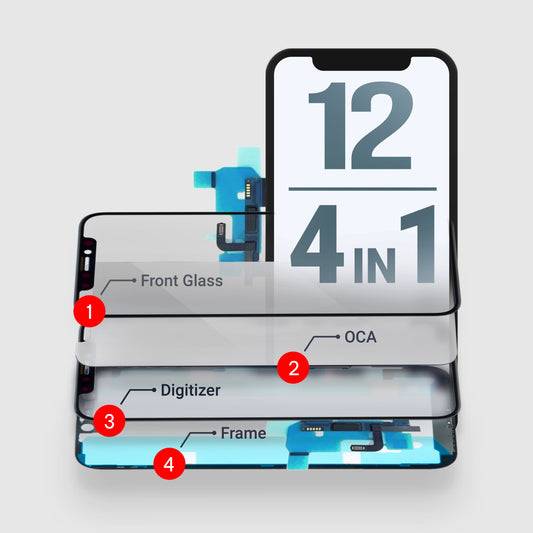 12

4 IN 1

1 Front Glass

2 OCA

3 Digitizer

4 Frame